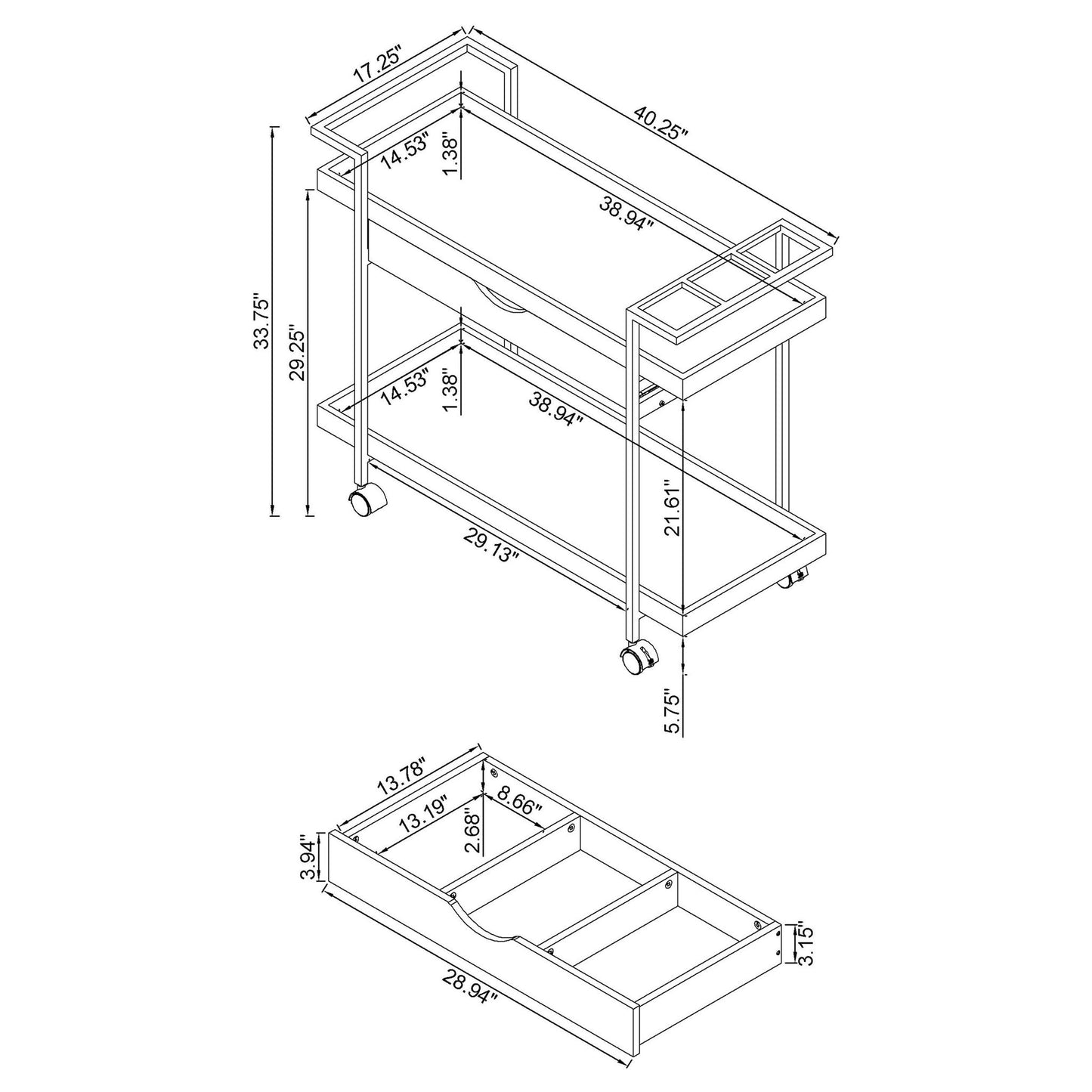 17.25"
40.25"
14.53"
1.38"
38.94"
33.75"
29.25"
14.53"
1.38"
38.94"
21.61"
29.13"
5.75"

13.78"
13.19"
8.66"
2.68"
3.94"
3.15"
28.94"