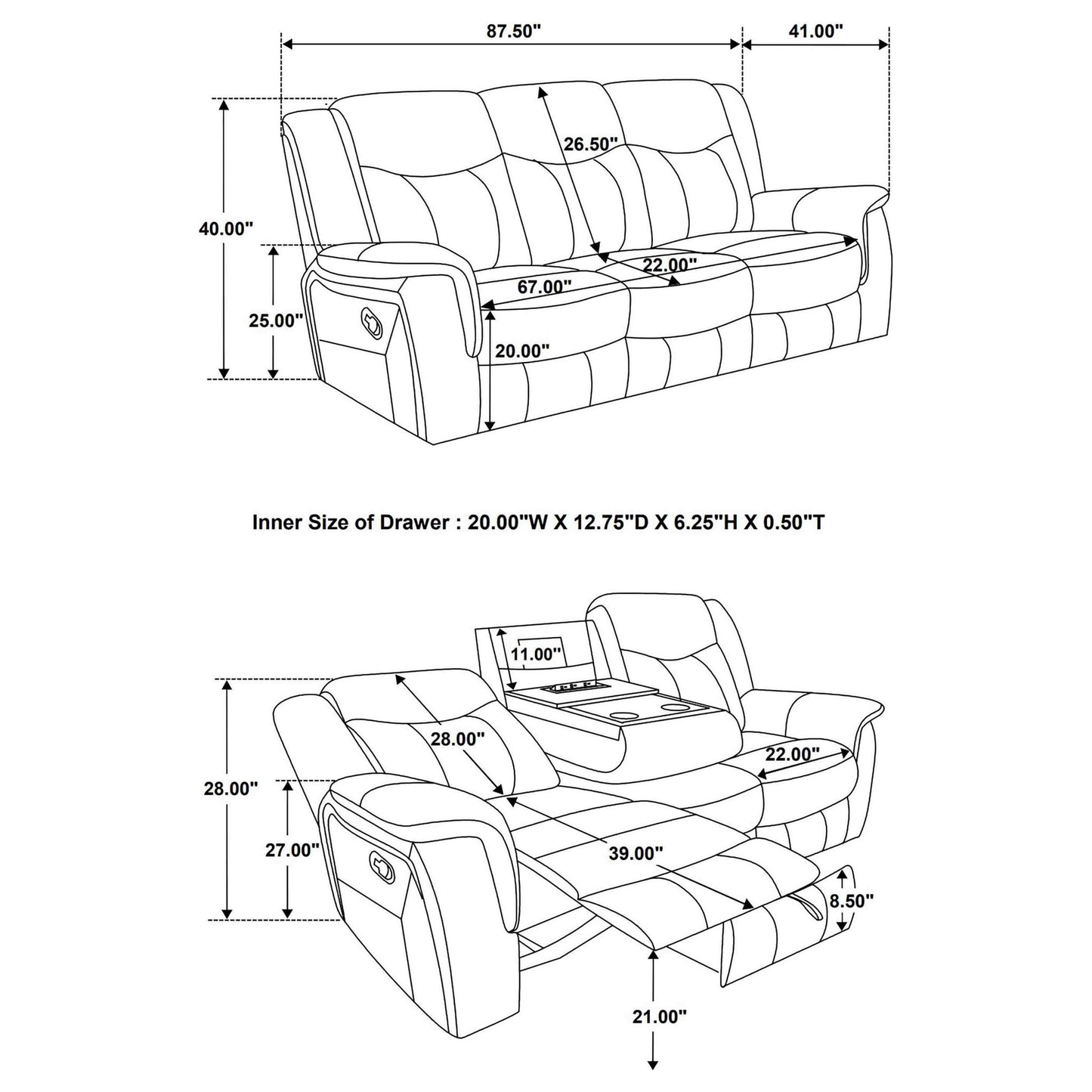 87.50"
41.00"
26.50"
40.00"
22.00"
67.00"
25.00"
20.00"

Inner Size of Drawer : 20.00"W X 12.75"D X 6.25"H X 0.50"T

11.00"
28.00"
22.00"
28.00"
27.00"
39.00"
8.50"
21.00"