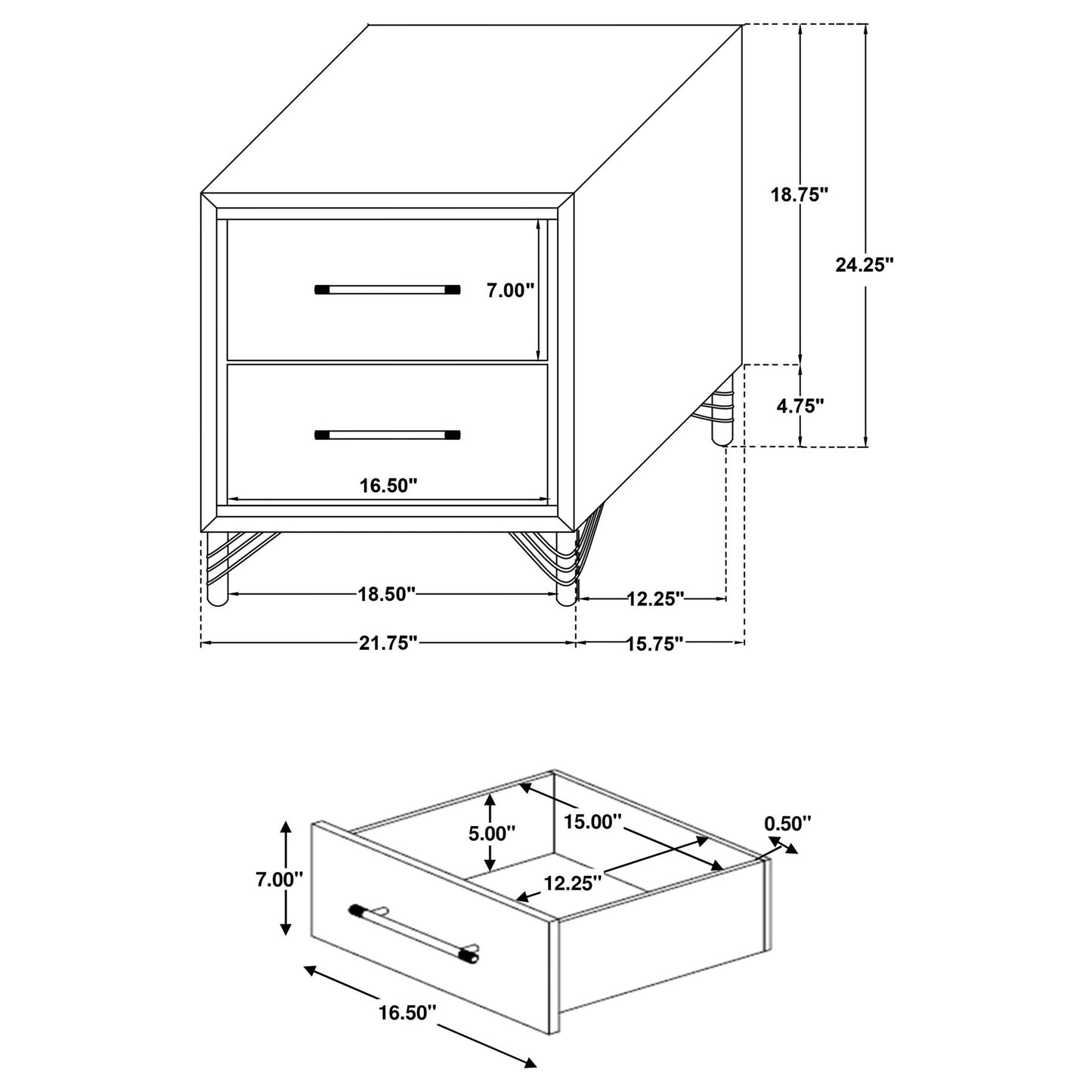 18.75"
24.25"
7.00"
4.75"
16.50"
18.50"
12.25"
21.75"
15.75"

5.00"
15.00"
0.50"
7.00"
12.25"
16.50"