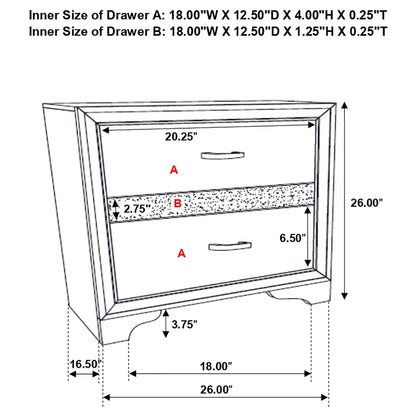 Inner Size of Drawer A: 18.00"W X 12.50"D X 4.00"H X 0.25"T
Inner Size of Drawer B: 18.00"W X 12.50"D X 1.25"H X 0.25"T

20.25"

A

2.75"

B

26.00"

6.50"

A

3.75"

16.50"

18.00"

26.00"