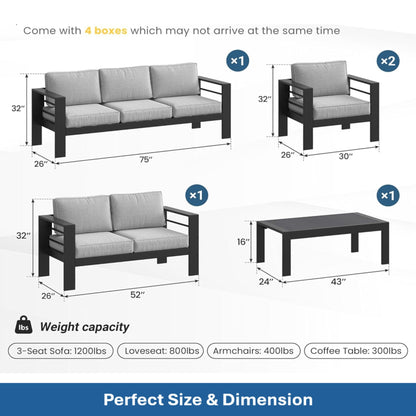 Come with 4 boxes which may not arrive at the same time

×1

32"

26"

75"

×2

32"

26"

30"

×1

32"

26"

52"

×1

16"

24"

43"

lbs Weight capacity

3-Seat Sofa: 1200lbs

Loveseat: 800lbs

Armchairs: 400lbs

Coffee Table: 300lbs

Perfect Size & Dimension