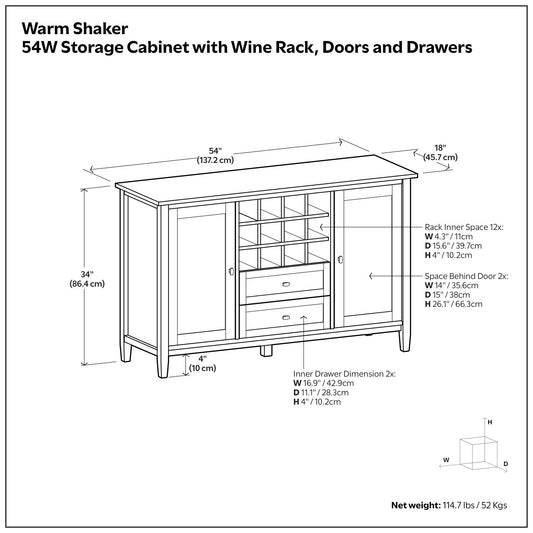 Warm Shaker
54W Storage Cabinet with Wine Rack, Doors and Drawers

54"
(137.2 cm)

18"
(45.7 cm)

34"
(86.4 cm)

4"
(10 cm)

Rack Inner Space 12x:
W 4.3" / 11cm
D 15.6" / 39.7cm
H 4" / 10.2cm

Space Behind Door 2x:
W 14" / 35.6cm
D 15" / 38cm
H 26.1" / 66.3cm

Inner Drawer Dimension 2x:
W 16.9" / 42.9cm
D 11.1" / 28.3cm
H 4" / 10.2cm

H
W
D

Net weight: 114.7 lbs / 52 Kgs